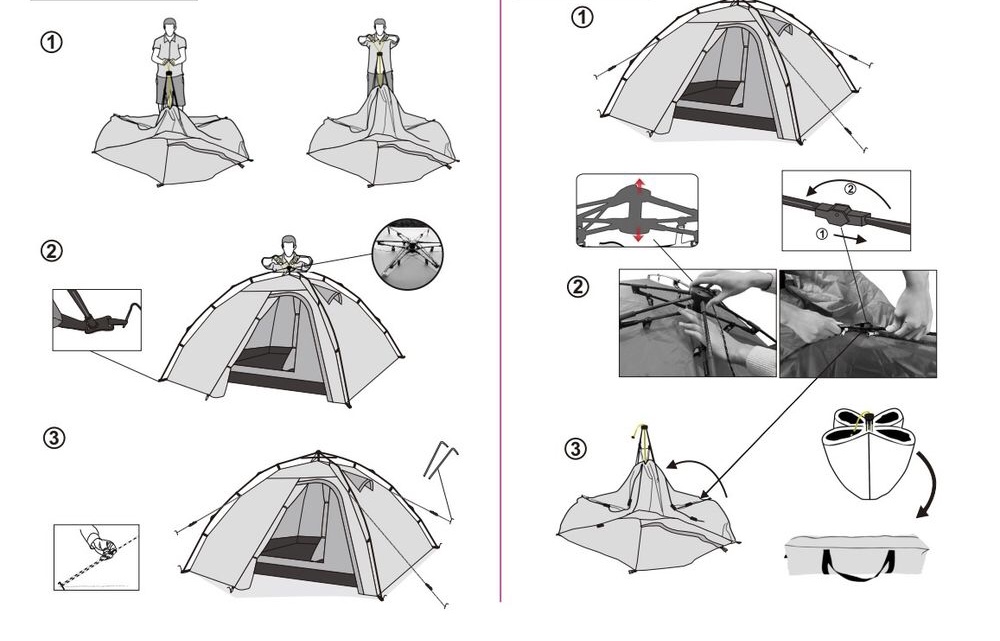 ①

②

③

①

②

①

②

③